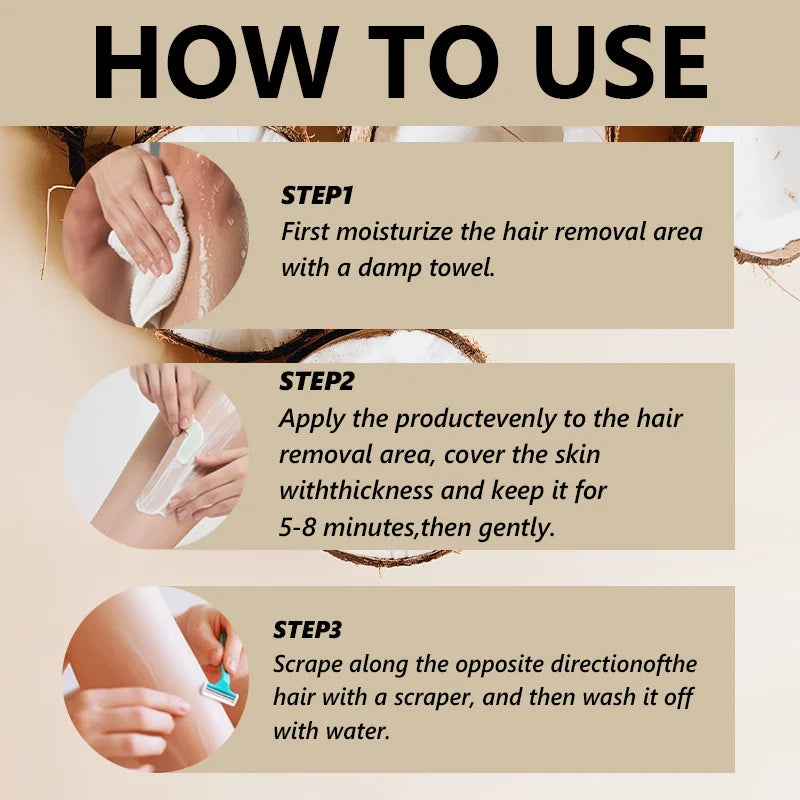 HOW TO USE

STEP1
First moisturize the hair removal area with a damp towel.

STEP2
Apply the productevenly to the hair removal area, cover the skin withthickness and keep it for 5-8 minutes,then gently.

STEP3
Scrape along the opposite directionofthe hair with a scraper, and then wash it off with water.