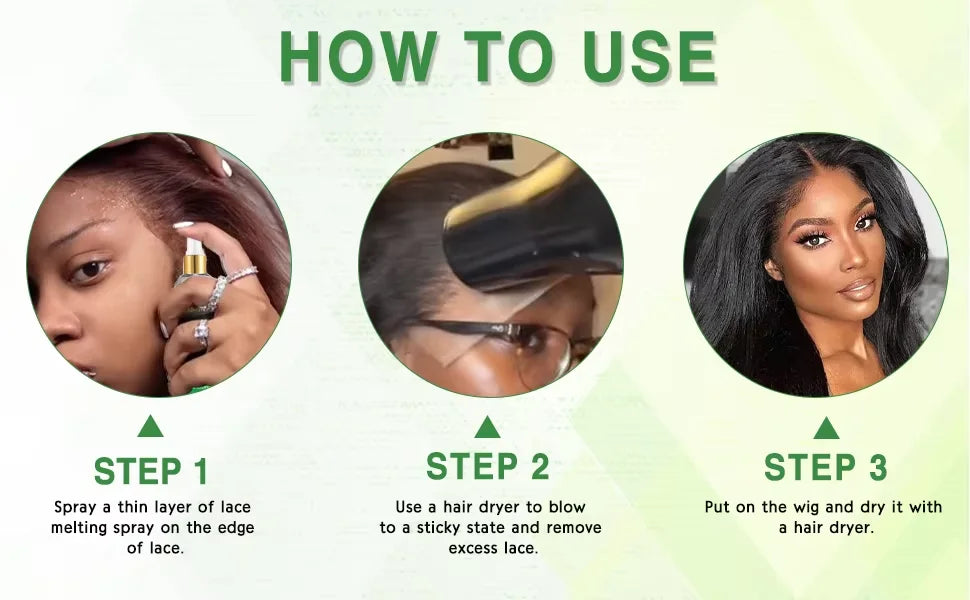 HOW TO USE

STEP 1
Spray a thin layer of lace melting spray on the edge of lace.

STEP 2
Use a hair dryer to blow to a sticky state and remove excess lace.

STEP 3
Put on the wig and dry it with a hair dryer.