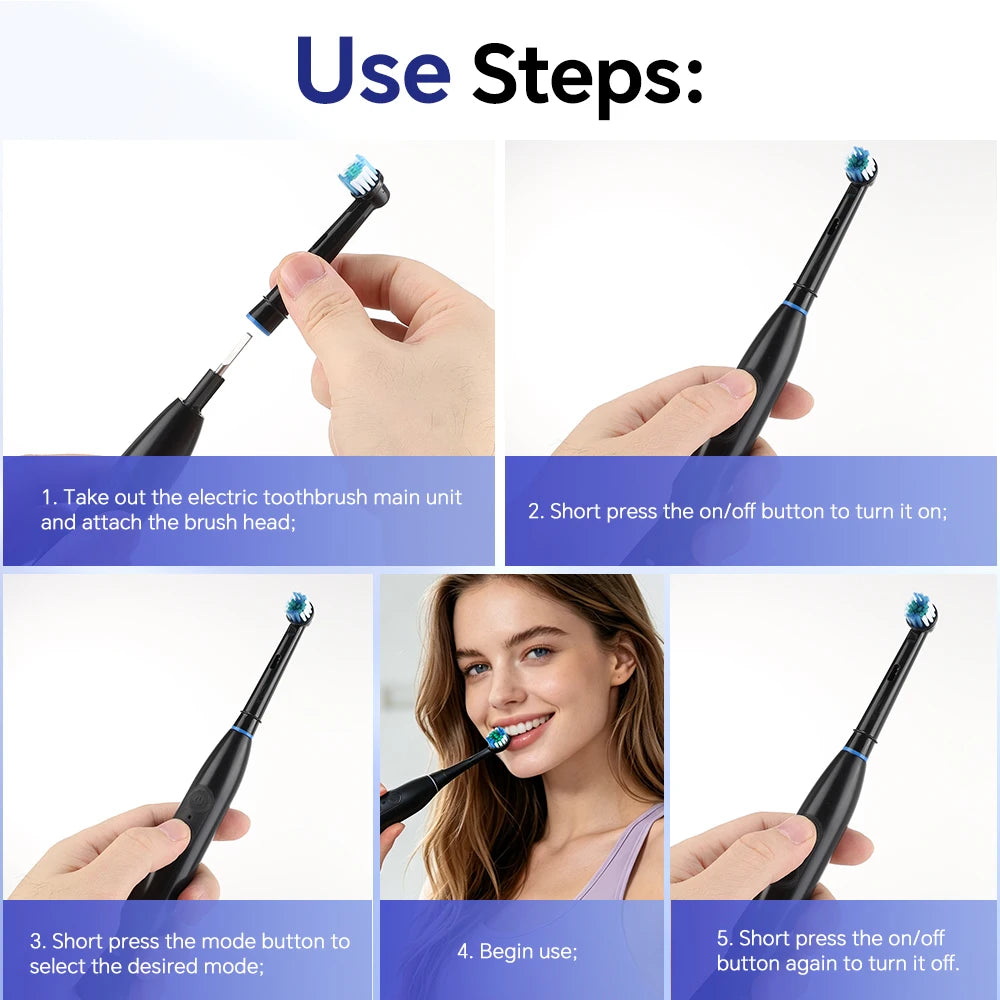 Use Steps:

1. Take out the electric toothbrush main unit and attach the brush head;

2. Short press the on/off button to turn it on;

3. Short press the mode button to select the desired mode;

4. Begin use;

5. Short press the on/off button again to turn it off.