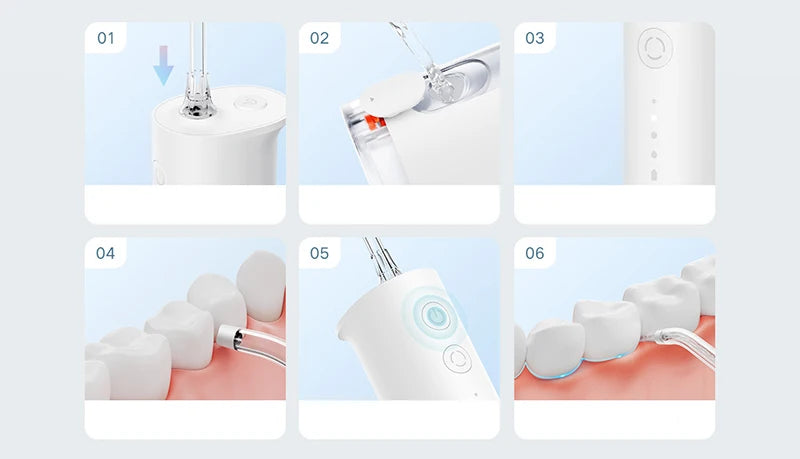 01

02

03

04

05

06