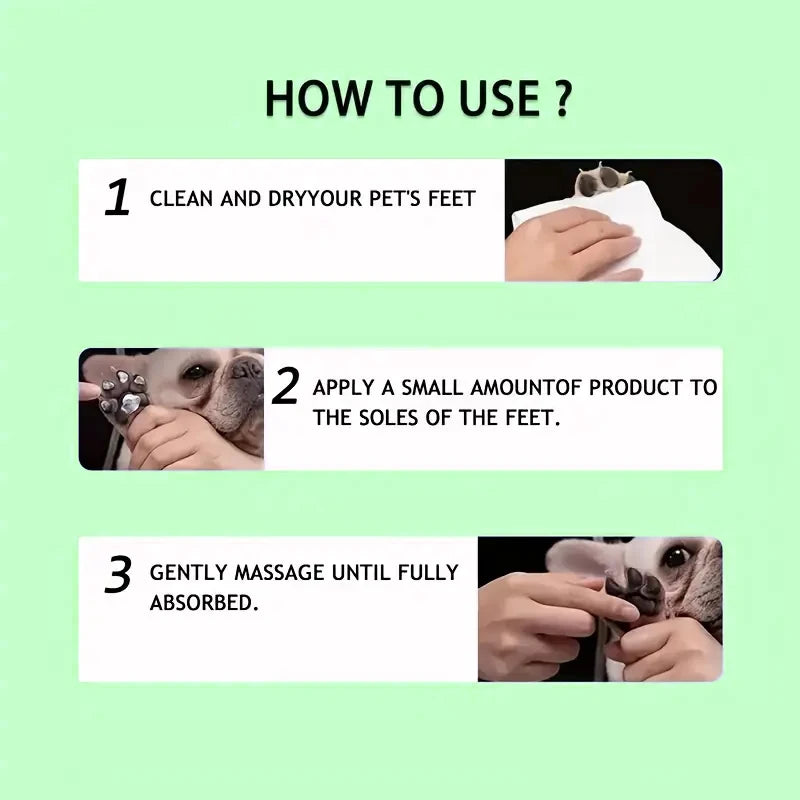 HOW TO USE ?

1 CLEAN AND DRYYOUR PET'S FEET

2 APPLY A SMALL AMOUNTOF PRODUCT TO THE SOLES OF THE FEET.

3 GENTLY MASSAGE UNTIL FULLY ABSORBED.