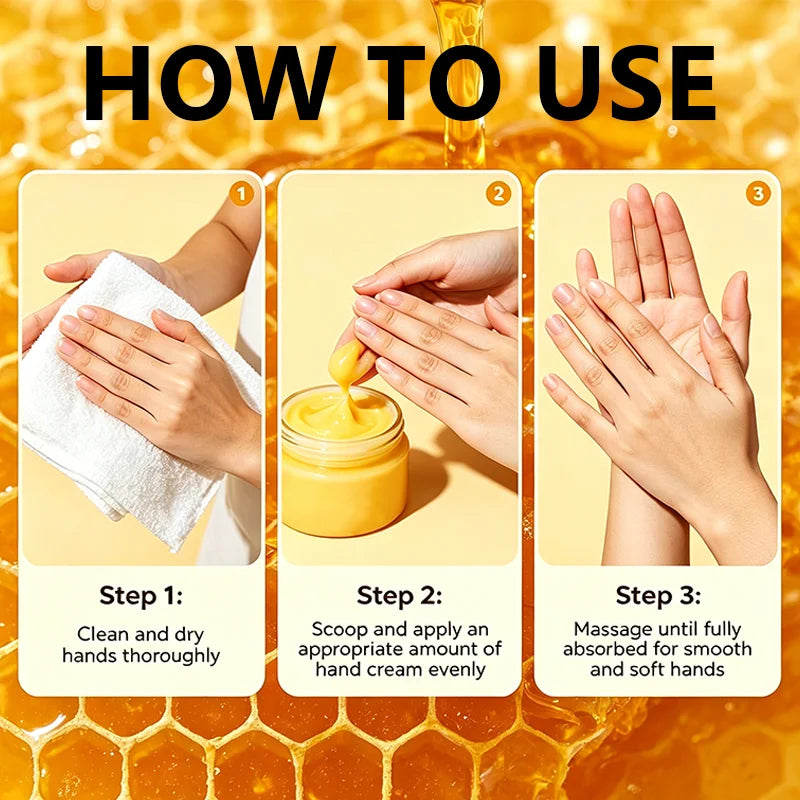 HOW TO USE

1

Step 1:

Clean and dry hands thoroughly

2

Step 2:

Scoop and apply an appropriate amount of hand cream evenly

3

Step 3:

Massage until fully absorbed for smooth and soft hands