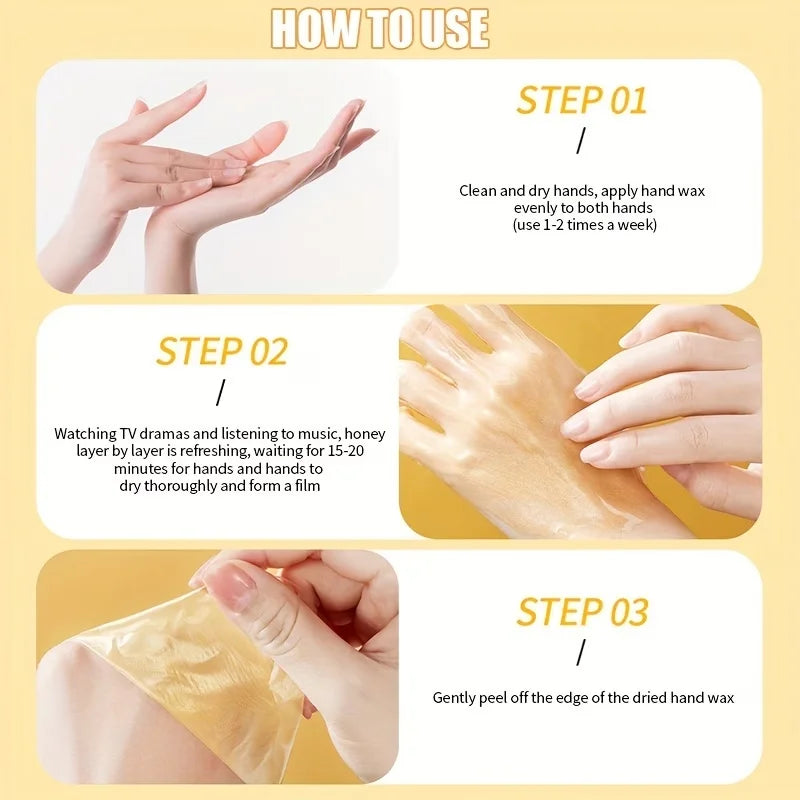 HOW TO USE

STEP 01

/

Clean and dry hands, apply hand wax evenly to both hands (use 1-2 times a week)

STEP 02

/

Watching TV dramas and listening to music, honey layer by layer is refreshing, waiting for 15-20 minutes for hands and hands to dry thoroughly and form a film

STEP 03

/

Gently peel off the edge of the dried hand wax