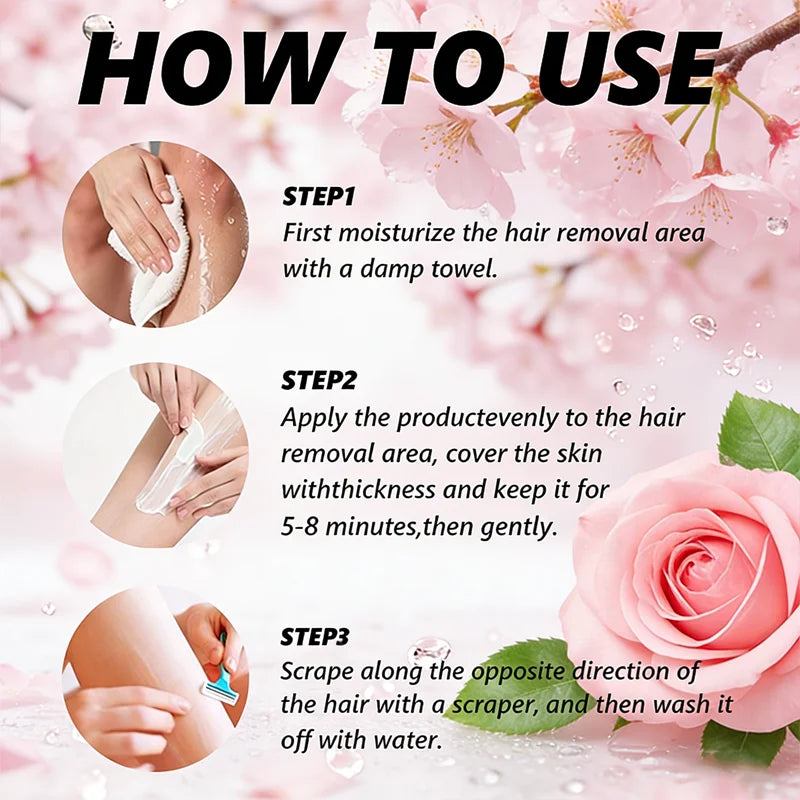 HOW TO USE

STEP1
First moisturize the hair removal area with a damp towel.

STEP2
Apply the productevenly to the hair removal area, cover the skin withthickness and keep it for 5-8 minutes,then gently.

STEP3
Scrape along the opposite direction of the hair with a scraper, and then wash it off with water.