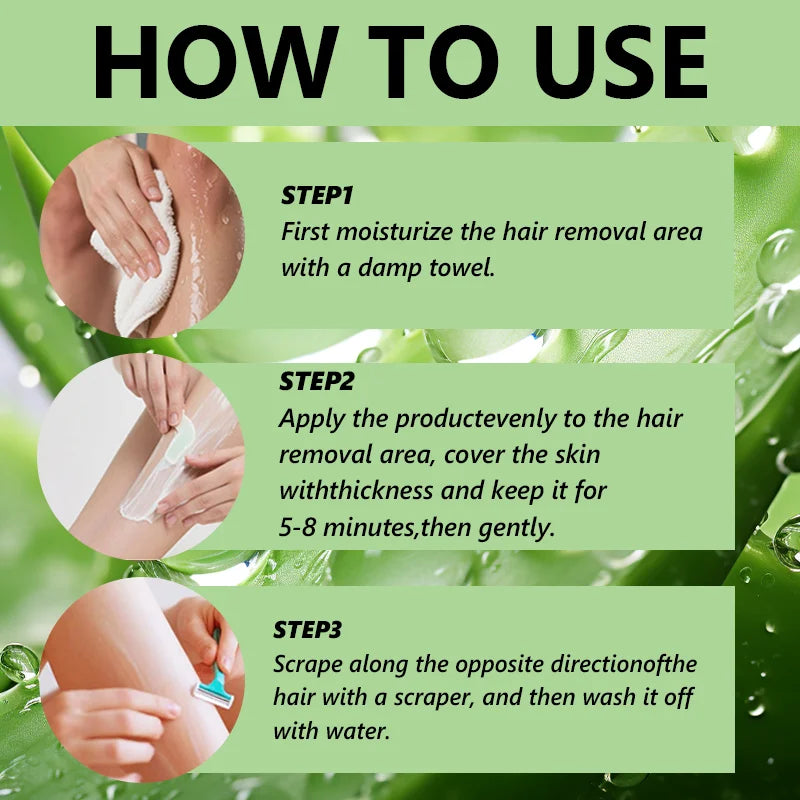 HOW TO USE

STEP1
First moisturize the hair removal area with a damp towel.

STEP2
Apply the productevenly to the hair removal area, cover the skin withthickness and keep it for 5-8 minutes,then gently.

STEP3
Scrape along the opposite directionofthe hair with a scraper, and then wash it off with water.