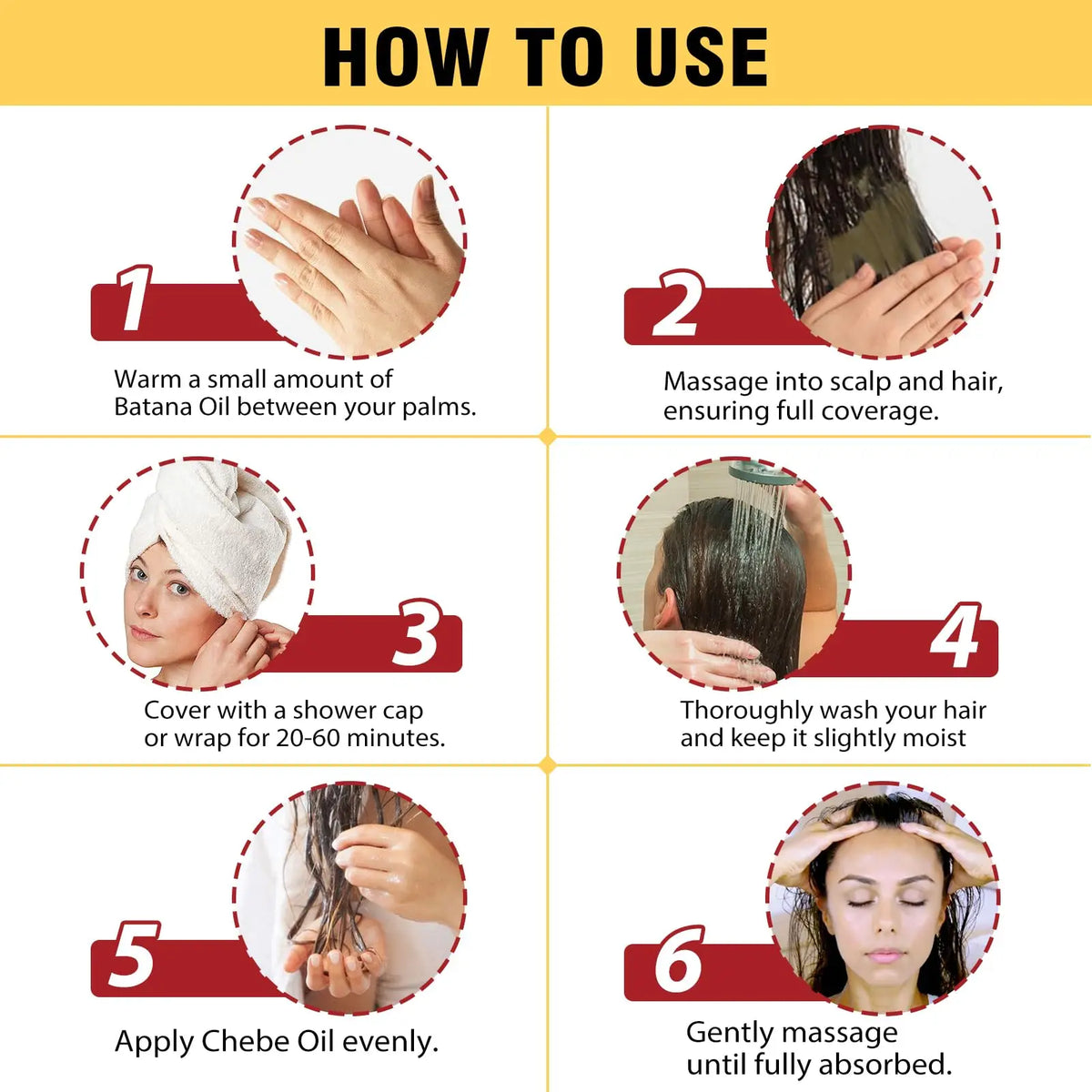 HOW TO USE

1

Warm a small amount of Batana Oil between your palms.

2

Massage into scalp and hair, ensuring full coverage.

3

Cover with a shower cap or wrap for 20-60 minutes.

4

Thoroughly wash your hair and keep it slightly moist

5

Apply Chebe Oil evenly.

6

Gently massage until fully absorbed.