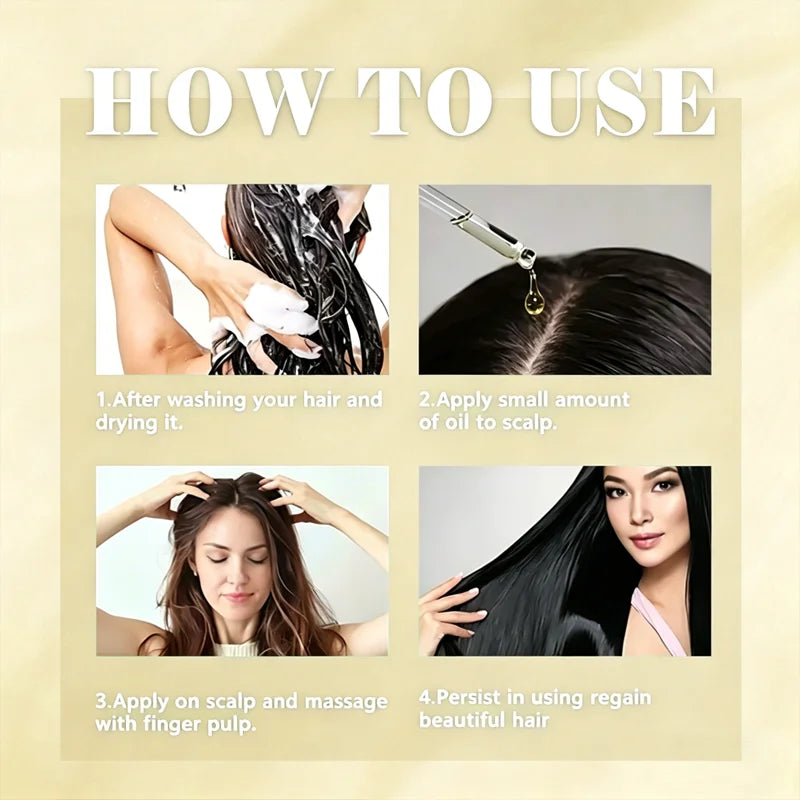 HOW TO USE

1.After washing your hair and drying it.

2.Apply small amount of oil to scalp.

3.Apply on scalp and massage with finger pulp.

4.Persist in using regain beautiful hair