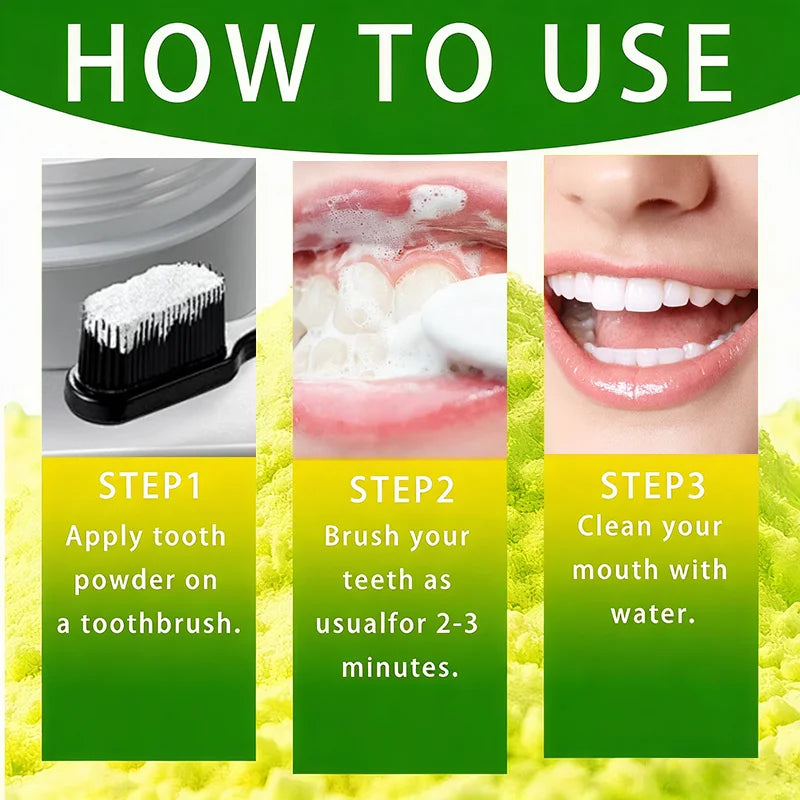 HOW TO USE

STEP1
Apply tooth powder on a toothbrush.

STEP2
Brush your teeth as usualfor 2-3 minutes.

STEP3
Clean your mouth with water.