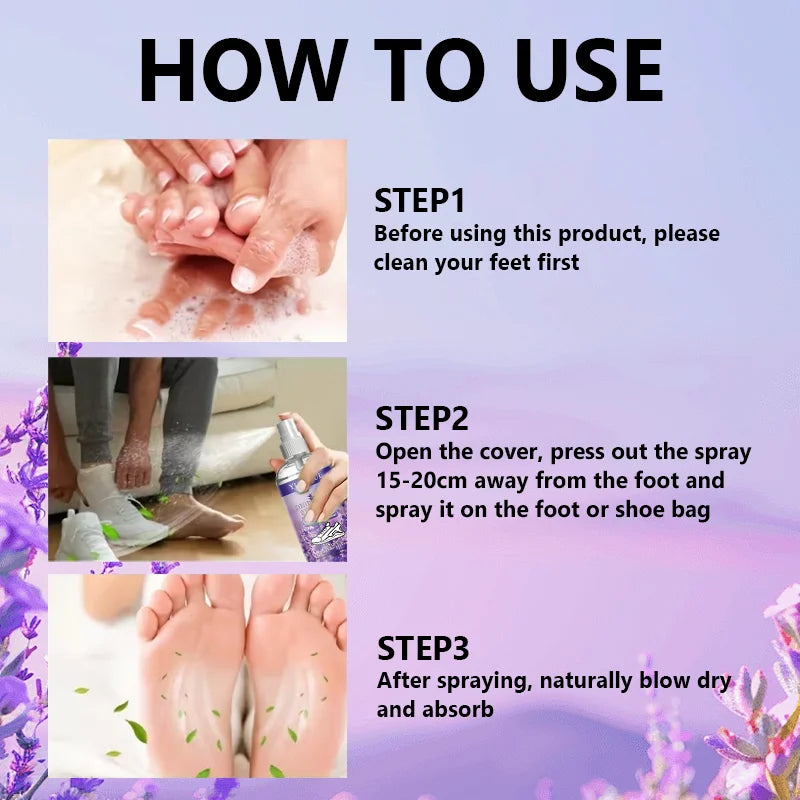 HOW TO USE

STEP1
Before using this product, please clean your feet first

STEP2
Open the cover, press out the spray 15-20cm away from the foot and spray it on the foot or shoe bag

STEP3
After spraying, naturally blow dry and absorb