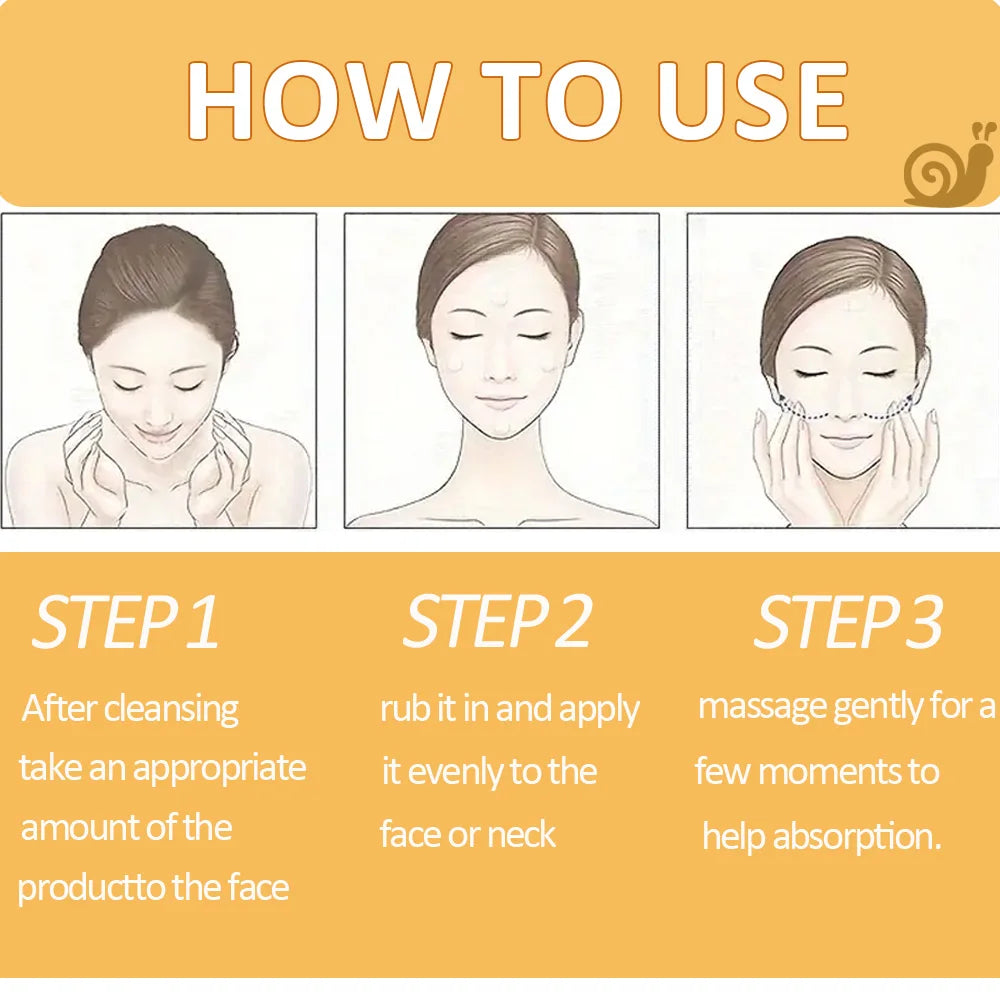 HOW TO USE

STEP 1

After cleansing take an appropriate amount of the productto the face

STEP 2

rub it in and apply it evenly to the face or neck

STEP 3

massage gently for a few moments to help absorption.