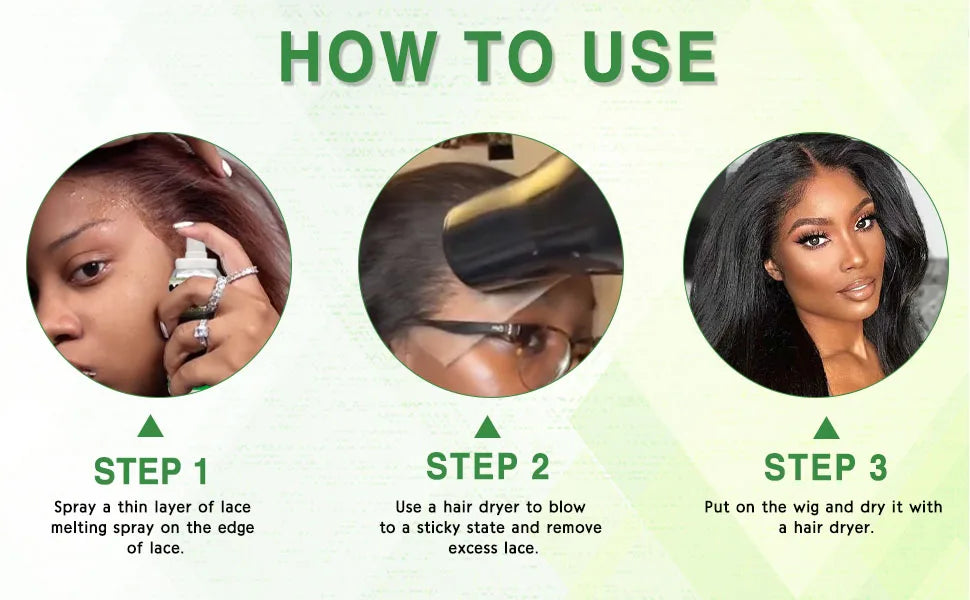 HOW TO USE

STEP 1

Spray a thin layer of lace melting spray on the edge of lace.

STEP 2

Use a hair dryer to blow to a sticky state and remove excess lace.

STEP 3

Put on the wig and dry it with a hair dryer.