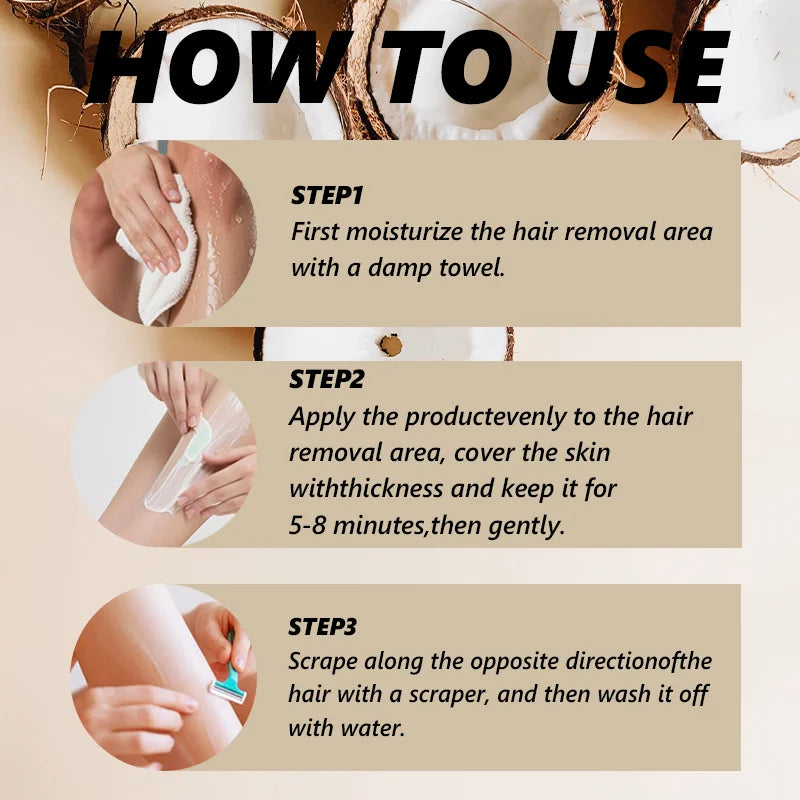 HOW TO USE

STEP1
First moisturize the hair removal area with a damp towel.

STEP2
Apply the productevenly to the hair removal area, cover the skin withthickness and keep it for 5-8 minutes,then gently.

STEP3
Scrape along the opposite directionofthe hair with a scraper, and then wash it off with water.