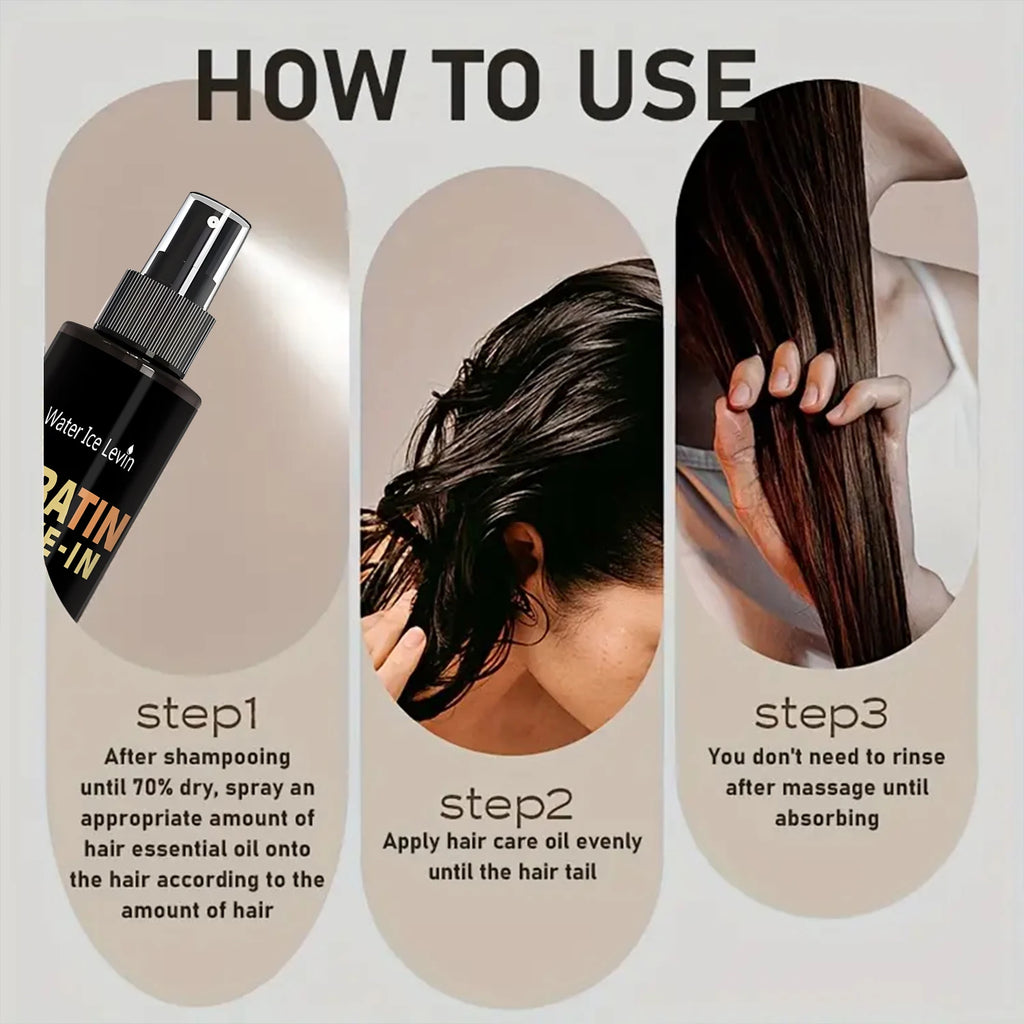 HOW TO USE

Water Ice Levin
RATIN
E-IN

step1
After shampooing until 70% dry, spray an appropriate amount of hair essential oil onto the hair according to the amount of hair

step2
Apply hair care oil evenly until the hair tail

step3
You don't need to rinse after massage until absorbing