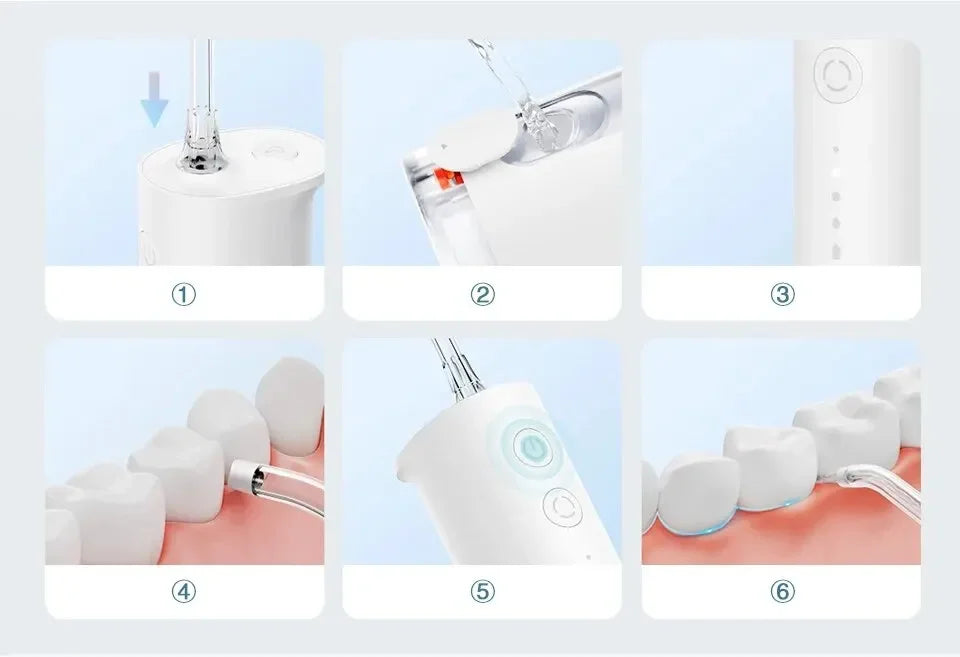 ①

②

③

④

⑤

⑥