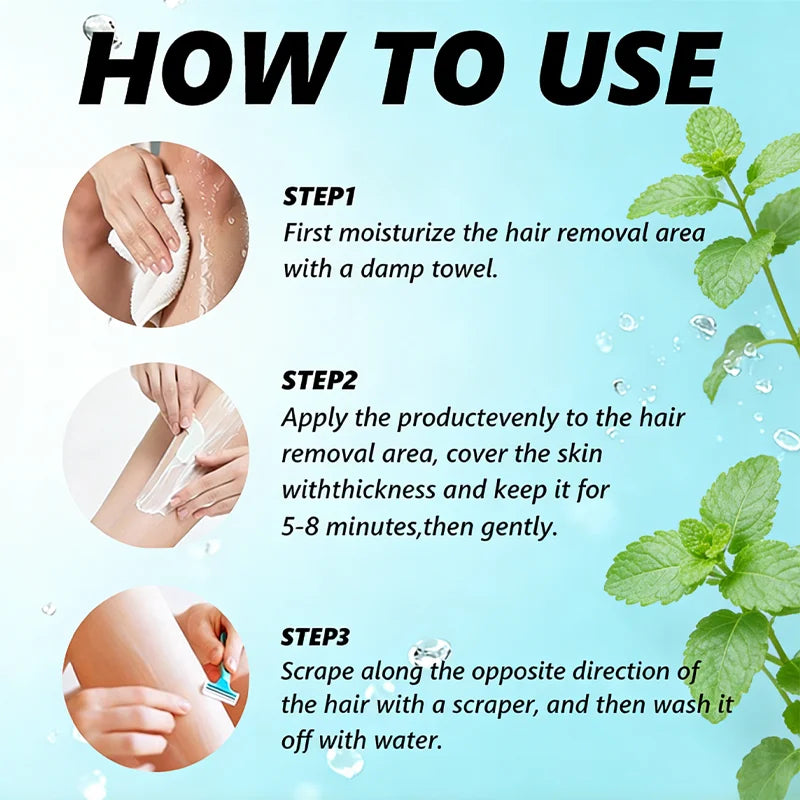 HOW TO USE

STEP1
First moisturize the hair removal area with a damp towel.

STEP2
Apply the productevenly to the hair removal area, cover the skin withthickness and keep it for 5-8 minutes,then gently.

STEP3
Scrape along the opposite direction of the hair with a scraper, and then wash it off with water.