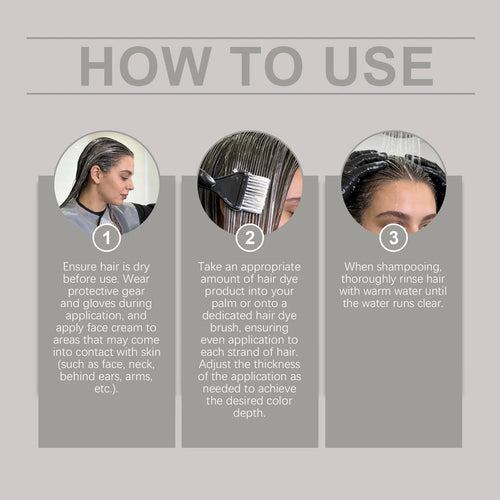 HOW TO USE

1

Ensure hair is dry before use. Wear protective gear and gloves during application, and apply face cream to areas that may come into contact with skin (such as face, neck, behind ears, arms, etc.).

2

Take an appropriate amount of hair dye product into your palm or onto a dedicated hair dye brush, ensuring even application to each strand of hair. Adjust the thickness of the application as needed to achieve the desired color depth.

3

When shampooing, thoroughly rinse hair with warm water until the water runs clear.