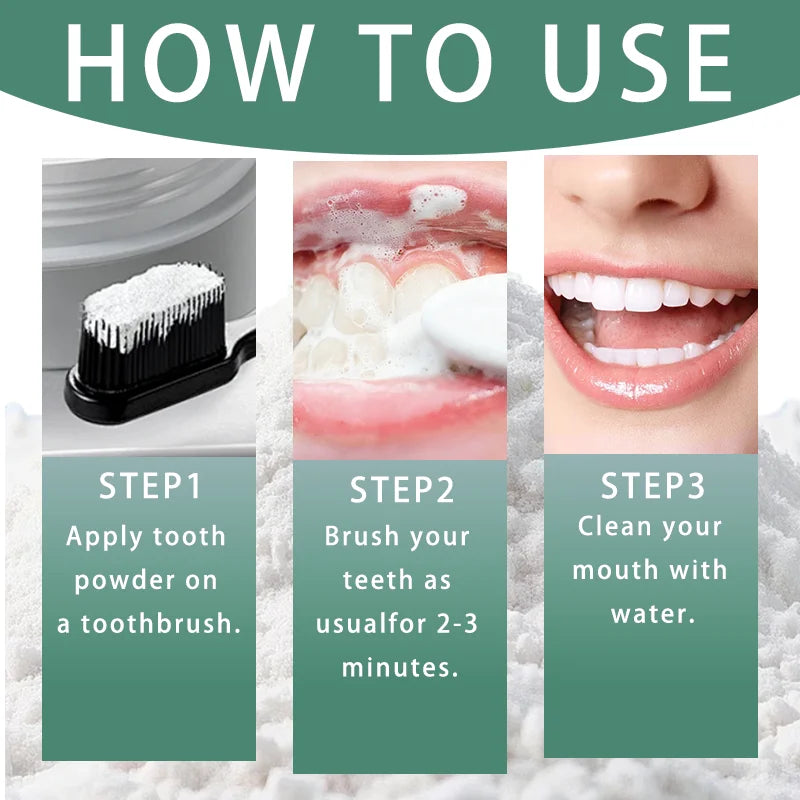 HOW TO USE

STEP1
Apply tooth powder on a toothbrush.

STEP2
Brush your teeth as usualfor 2-3 minutes.

STEP3
Clean your mouth with water.