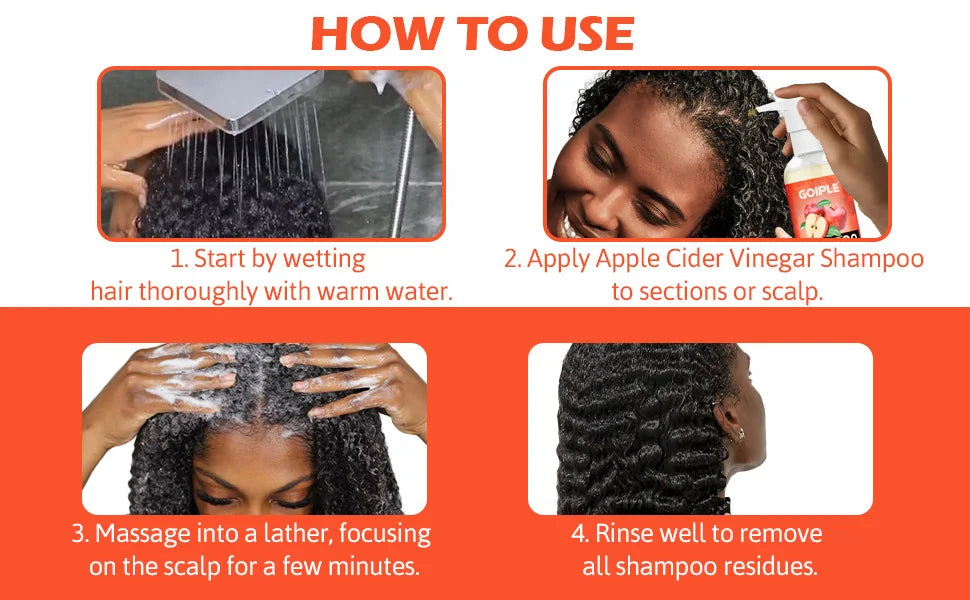 HOW TO USE

GOIPLE

1. Start by wetting hair thoroughly with warm water.

2. Apply Apple Cider Vinegar Shampoo to sections or scalp.

3. Massage into a lather, focusing on the scalp for a few minutes.

4. Rinse well to remove all shampoo residues.