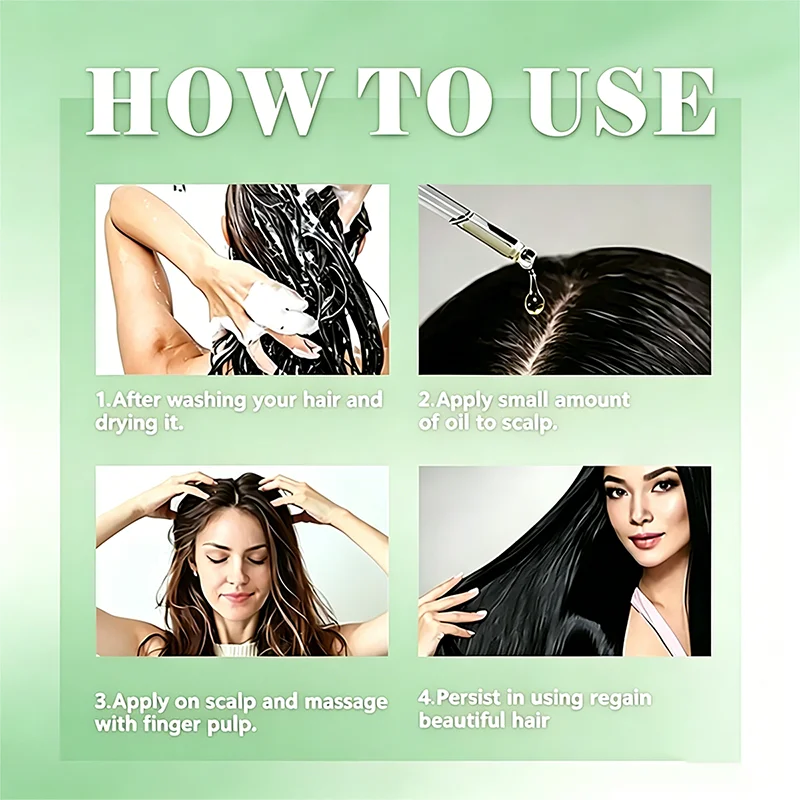 HOW TO USE

1.After washing your hair and drying it.

2.Apply small amount of oil to scalp.

3.Apply on scalp and massage with finger pulp.

4.Persist in using regain beautiful hair