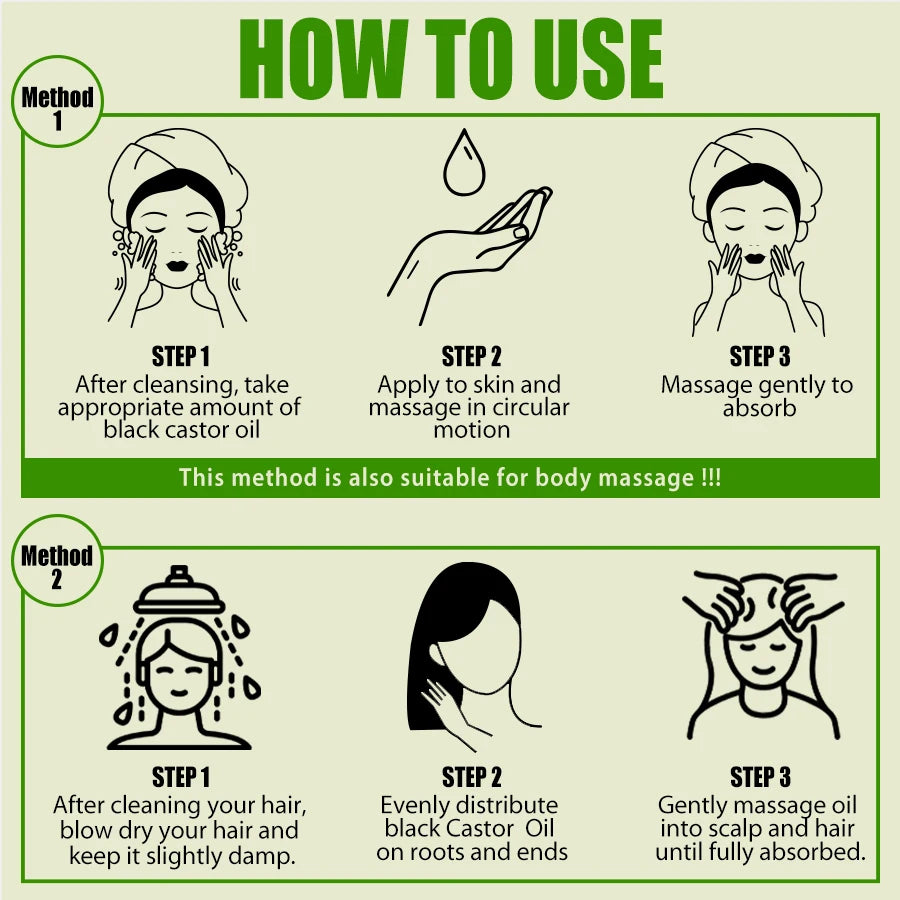 HOW TO USE

Method 1

STEP 1
After cleansing, take appropriate amount of black castor oil

STEP 2
Apply to skin and massage in circular motion

STEP 3
Massage gently to absorb

This method is also suitable for body massage !!!

Method 2

STEP 1
After cleaning your hair, blow dry your hair and keep it slightly damp.

STEP 2
Evenly distribute black Castor Oil on roots and ends

STEP 3
Gently massage oil into scalp and hair until fully absorbed.