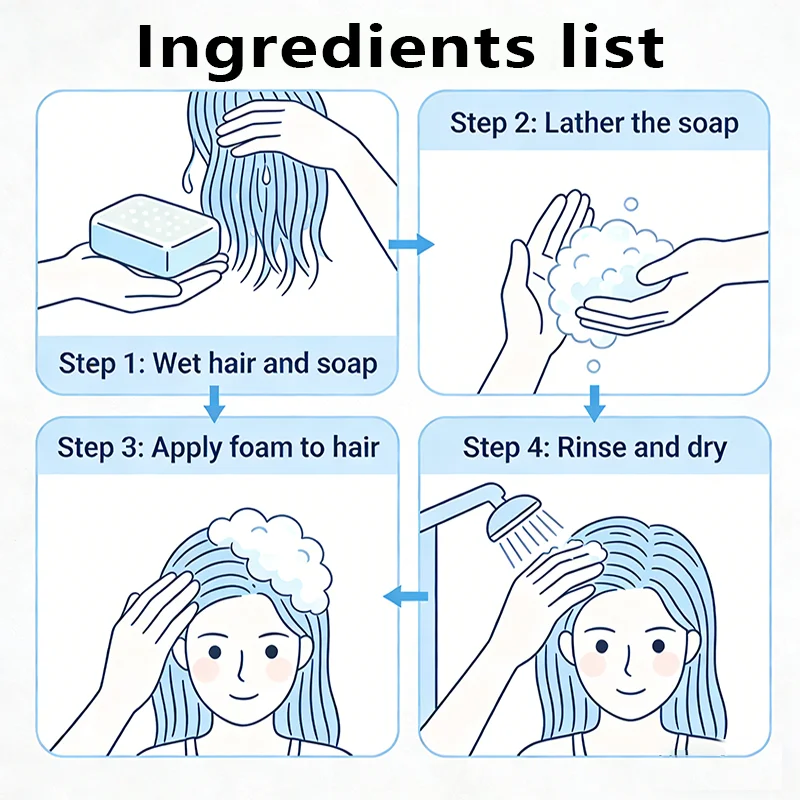 Ingredients list

Step 1: Wet hair and soap

Step 2: Lather the soap

Step 3: Apply foam to hair

Step 4: Rinse and dry