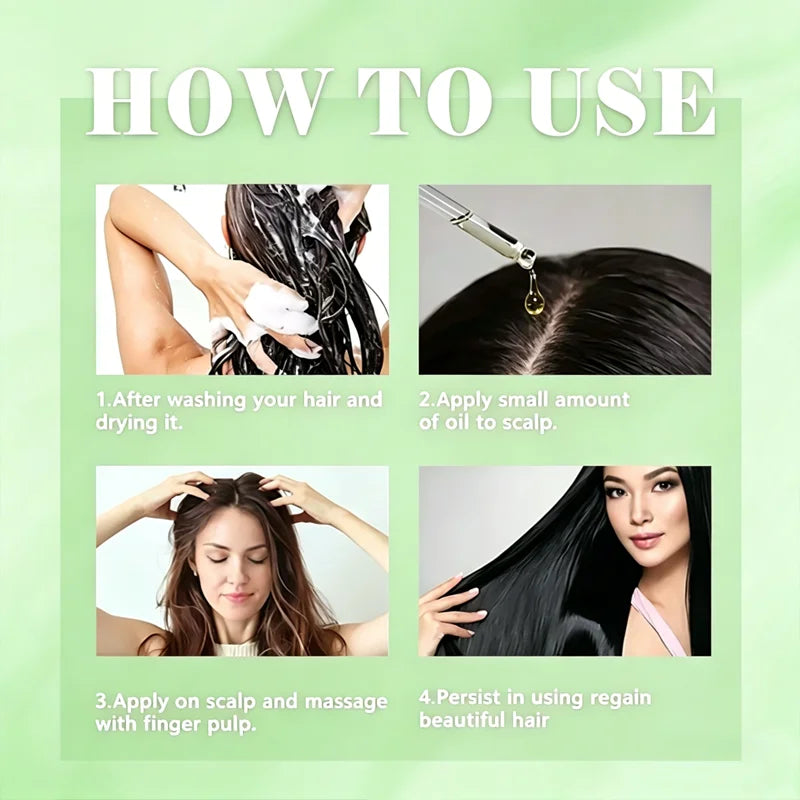 HOW TO USE

1.After washing your hair and drying it.

2.Apply small amount of oil to scalp.

3.Apply on scalp and massage with finger pulp.

4.Persist in using regain beautiful hair