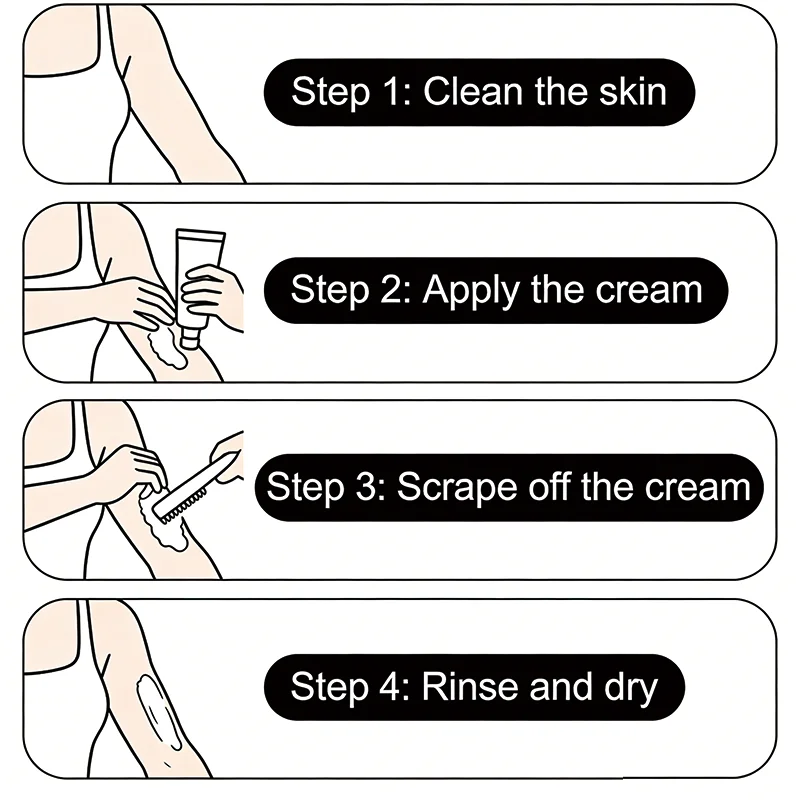 Step 1: Clean the skin

Step 2: Apply the cream

Step 3: Scrape off the cream

Step 4: Rinse and dry