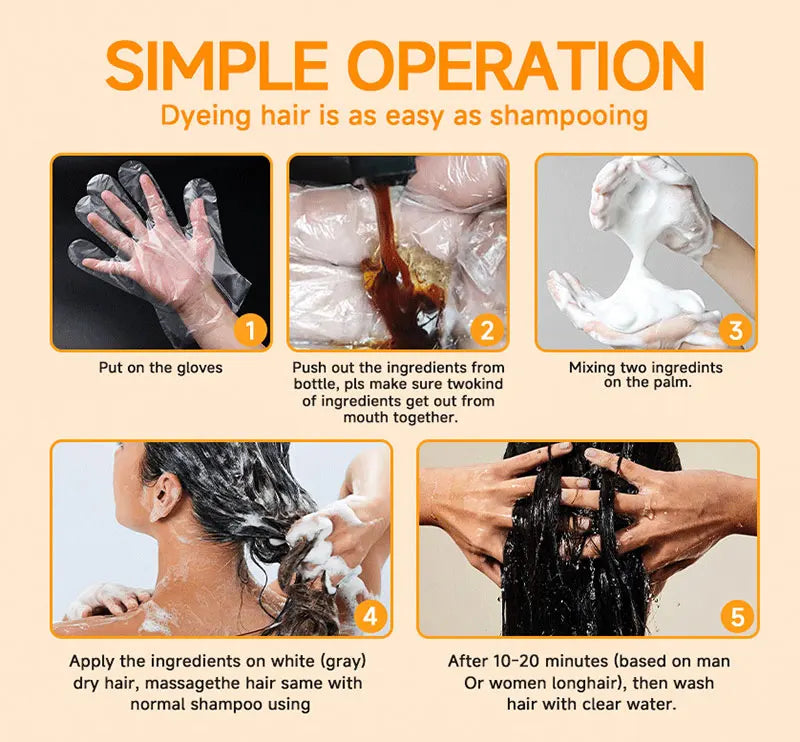 SIMPLE OPERATION
Dyeing hair is as easy as shampooing

1
Put on the gloves

2
Push out the ingredients from bottle, pls make sure twokind of ingredients get out from mouth together.

3
Mixing two ingredints on the palm.

4
Apply the ingredients on white (gray) dry hair, massagethe hair same with normal shampoo using

5
After 10-20 minutes (based on man Or women longhair), then wash hair with clear water.