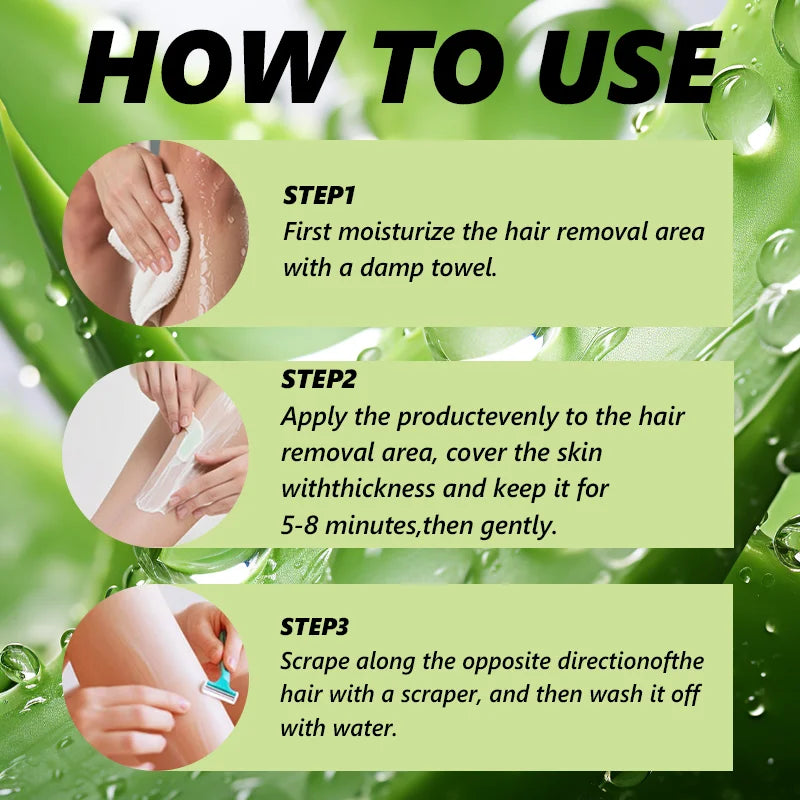 HOW TO USE

STEP1
First moisturize the hair removal area with a damp towel.

STEP2
Apply the productevenly to the hair removal area, cover the skin withthickness and keep it for 5-8 minutes,then gently.

STEP3
Scrape along the opposite directionofthe hair with a scraper, and then wash it off with water.